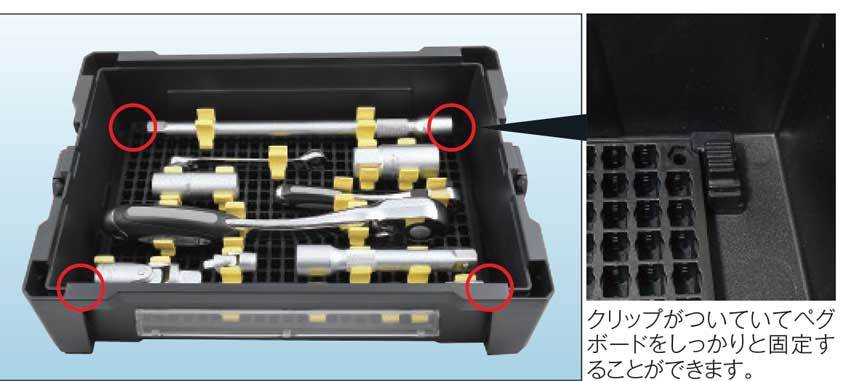 クリップがついていてペグボードをしっかりと固定することができます。